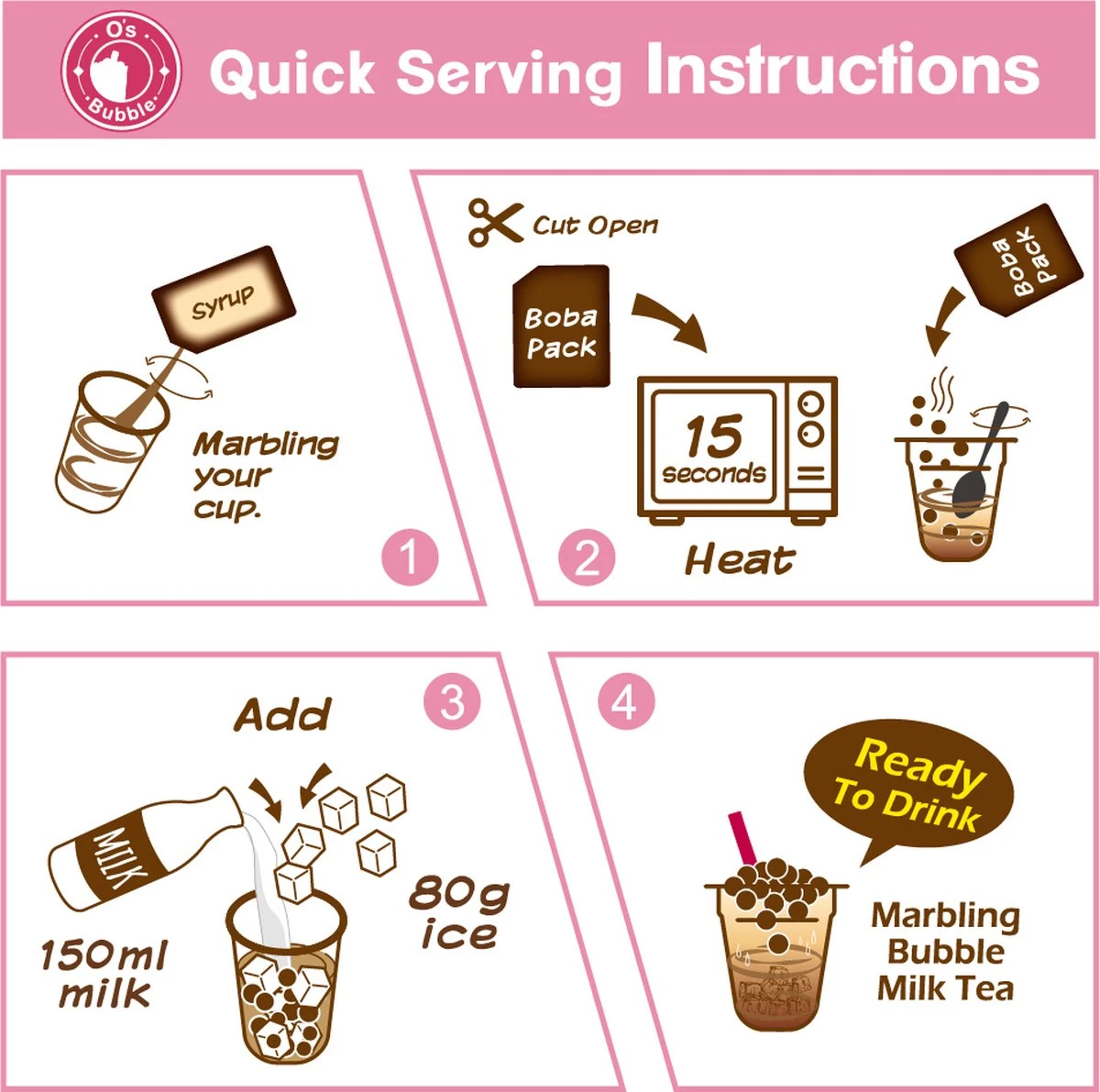 O's Bubble

Quick Serving Instructions

Syrup

Marbling your cup.

1

Cut Open

Boba Pack

15 seconds

Heat

Boba Pack

2

Add

3

MILK

150ml milk

80g ice

4

Ready To Drink

Marbling Bubble Milk Tea