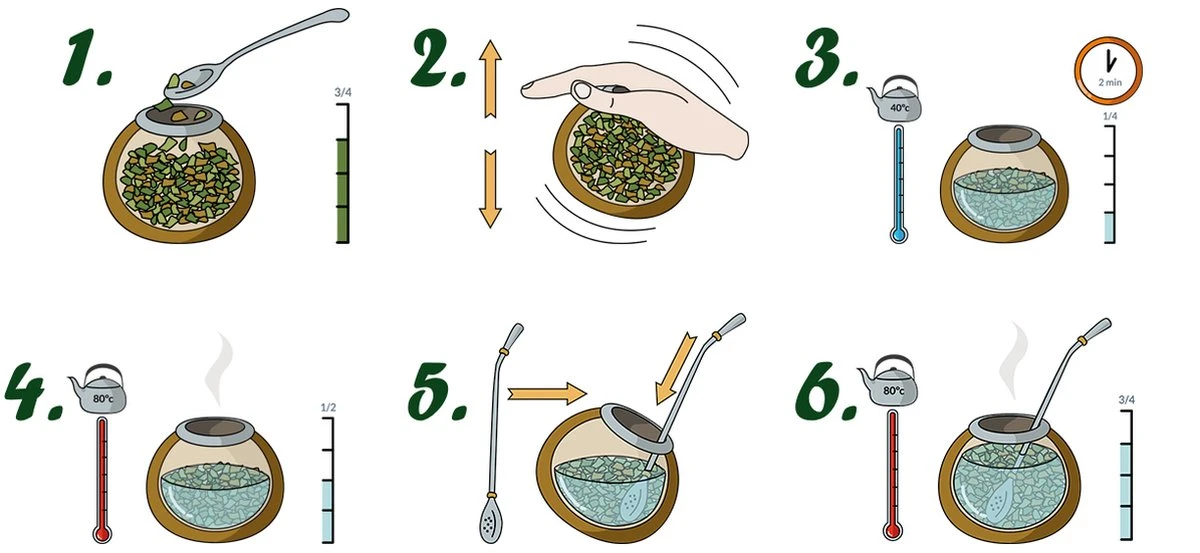 1.

3/4

2.

3.

40°c

2 min

1/4

4.

80°c

1/2

5.

6.

80°c

3/4